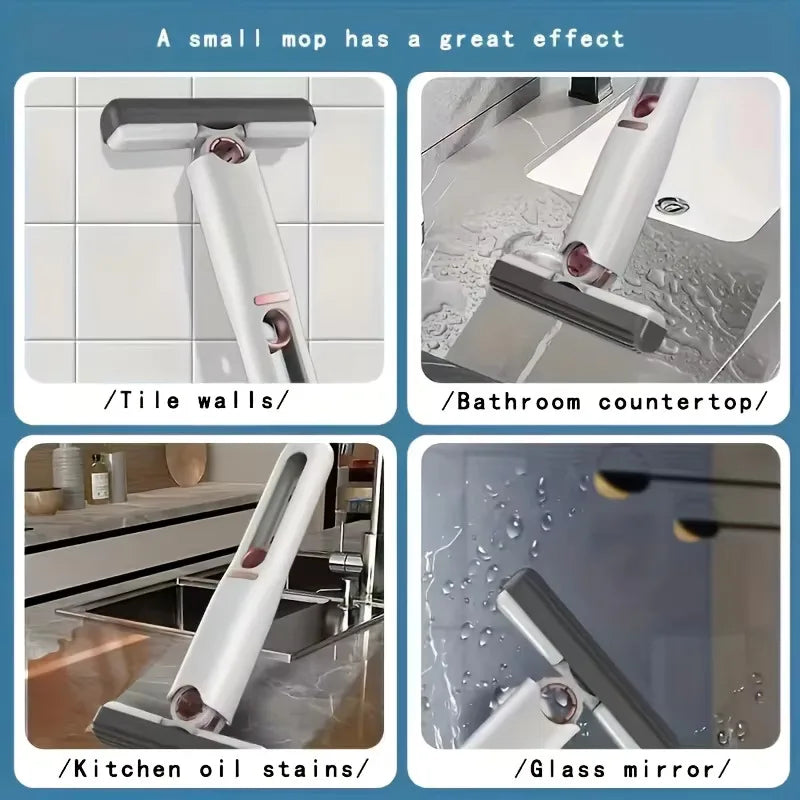 A small mop has a great effect

/Tile walls/

/Bathroom countertop/

/Kitchen oil stains/

/Glass mirror/